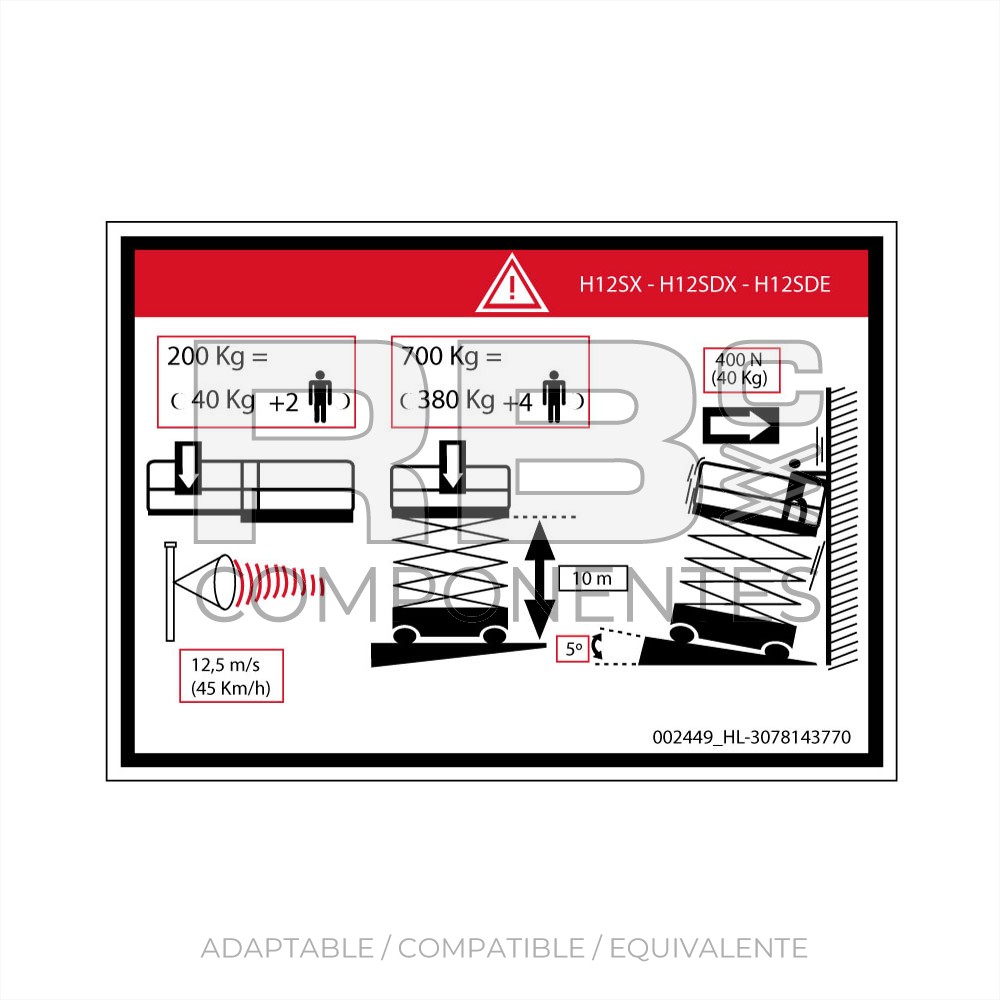 H12SX - H12SDX - H12SDE

200 Kg =
( 40 Kg +2 )

700 Kg =
( 380 Kg +4 )

400 N
(40 Kg)

10 m

5°

12,5 m/s
(45 Km/h)

002449_HL-3078143770

RBC
COMPONENTES

ADAPTABLE / COMPATIBLE / EQUIVALENTE